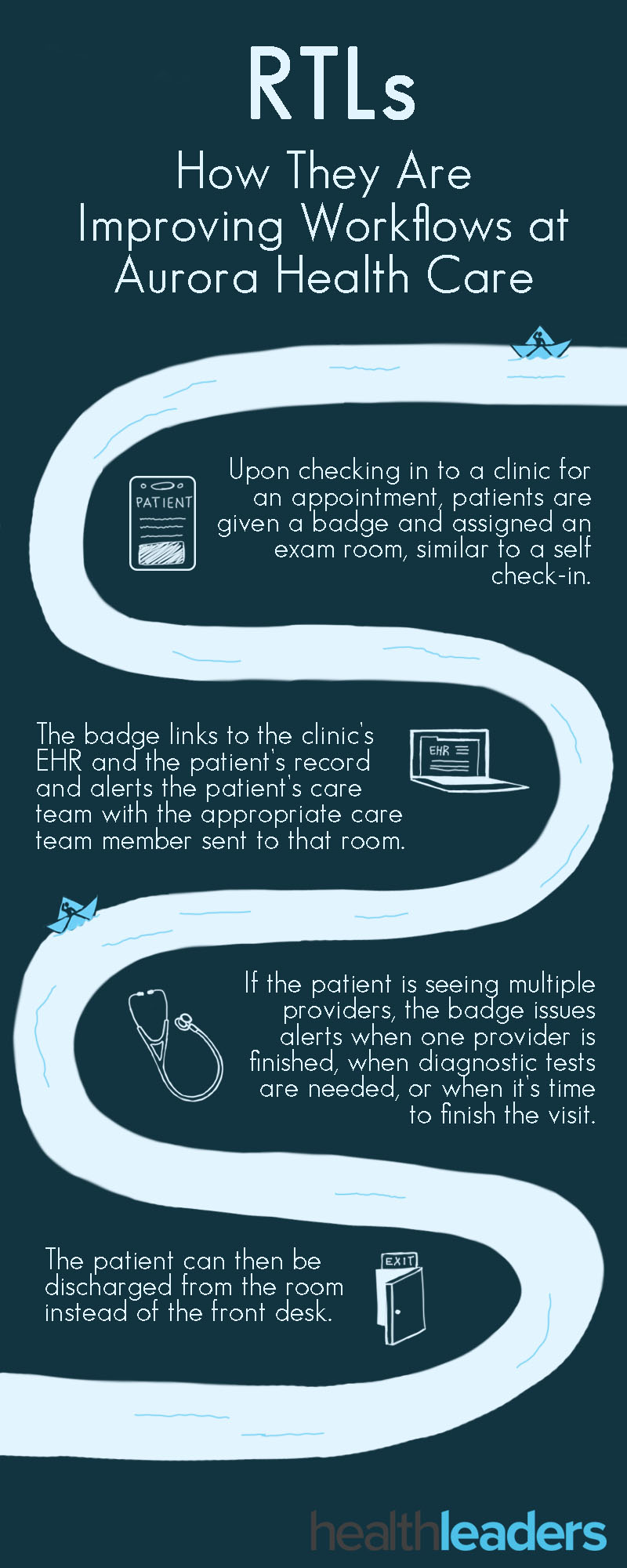 RTLs
How They Are Improving Workflows at Aurora Health Care

PATIENT

Upon checking in to a clinic for an appointment, patients are given a badge and assigned an exam room, similar to a self check-in.

The badge links to the clinic's EHR and the patient's record and alerts the patient's care team with the appropriate care team member sent to that room.

EHR

If the patient is seeing multiple providers, the badge issues alerts when one provider is finished, when diagnostic tests are needed, or when it's time to finish the visit.

The patient can then be discharged from the room instead of the front desk.

EXIT

healthleaders